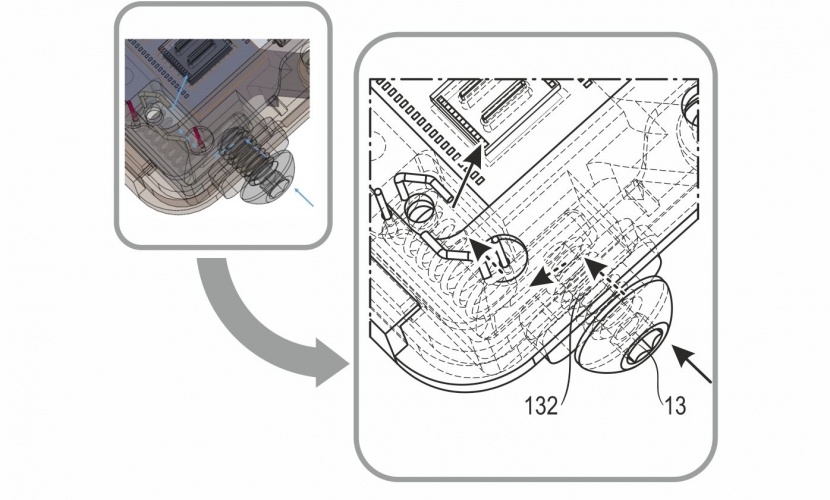 132
13